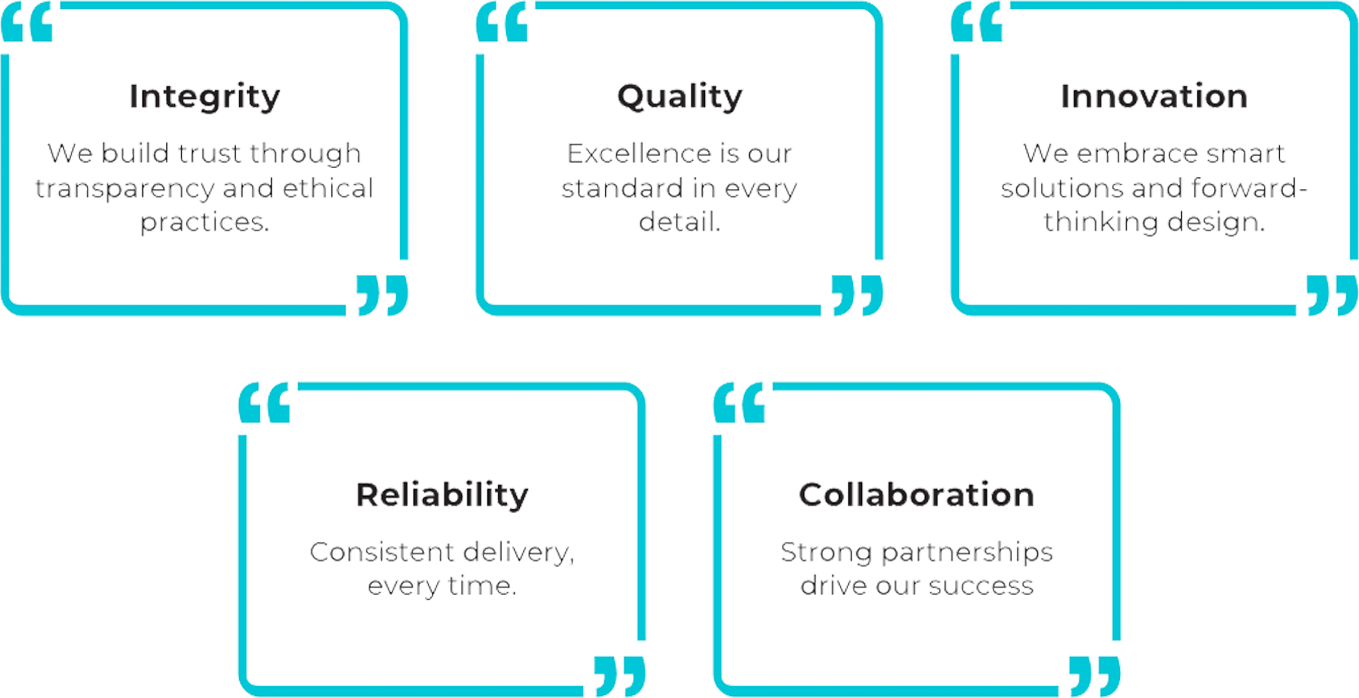 Integrity

We build trust through transparency and ethical practices.

Quality

Excellence is our standard in every detail.

Innovation

We embrace smart solutions and forward-thinking design.

Reliability

Consistent delivery, every time.

Collaboration

Strong partnerships drive our success